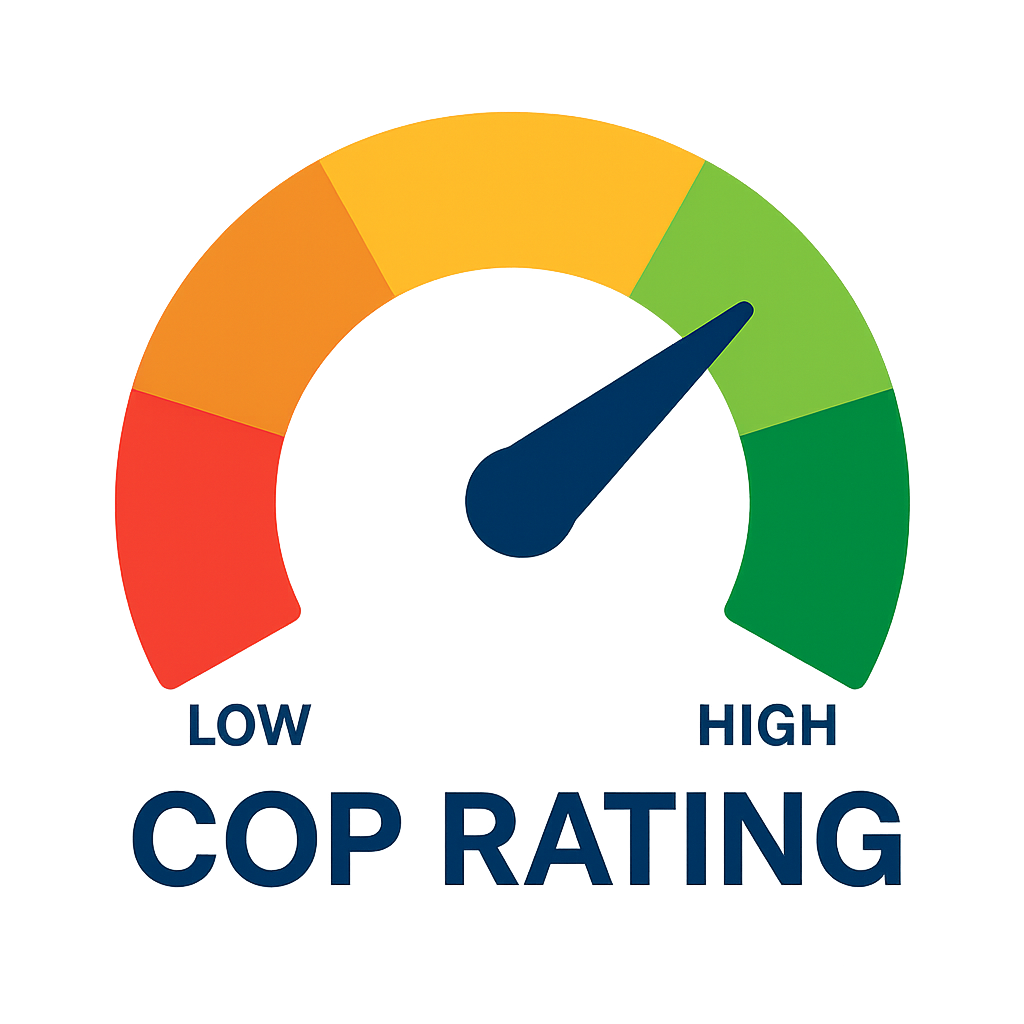 LOW

HIGH

COP RATING