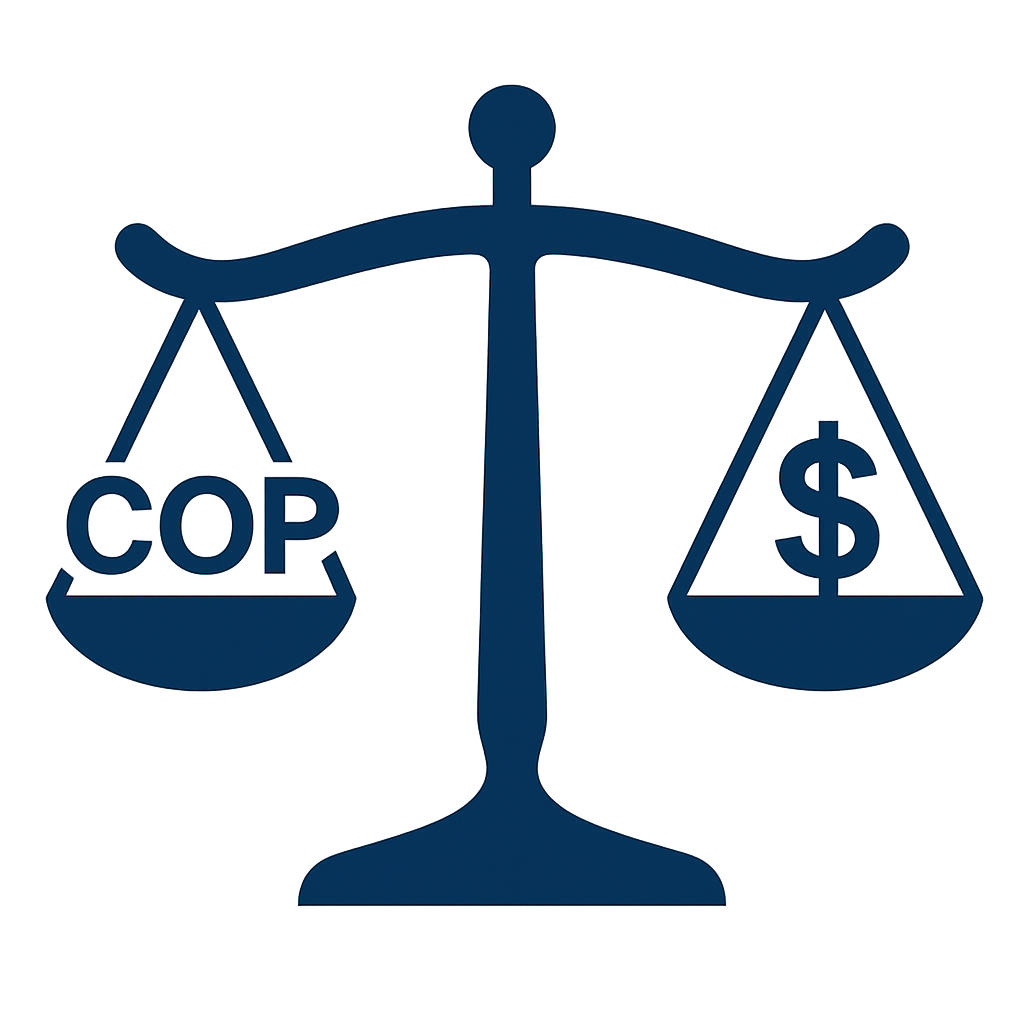 COP

$